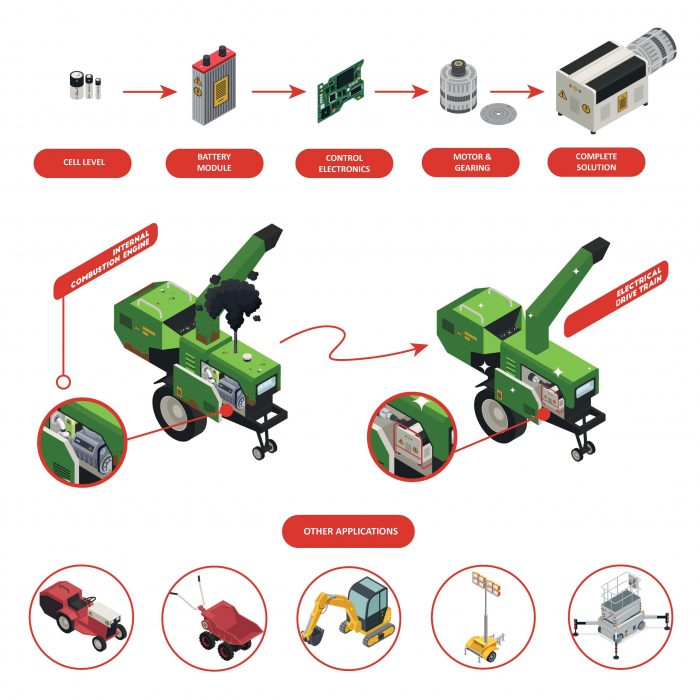 CELL LEVEL

BATTERY MODULE

CONTROL ELECTRONICS

MOTOR & GEARING

COMPLETE SOLUTION

INTERNAL COMBUSTION ENGINE

ELECTRICAL DRIVE TRAIN

OTHER APPLICATIONS